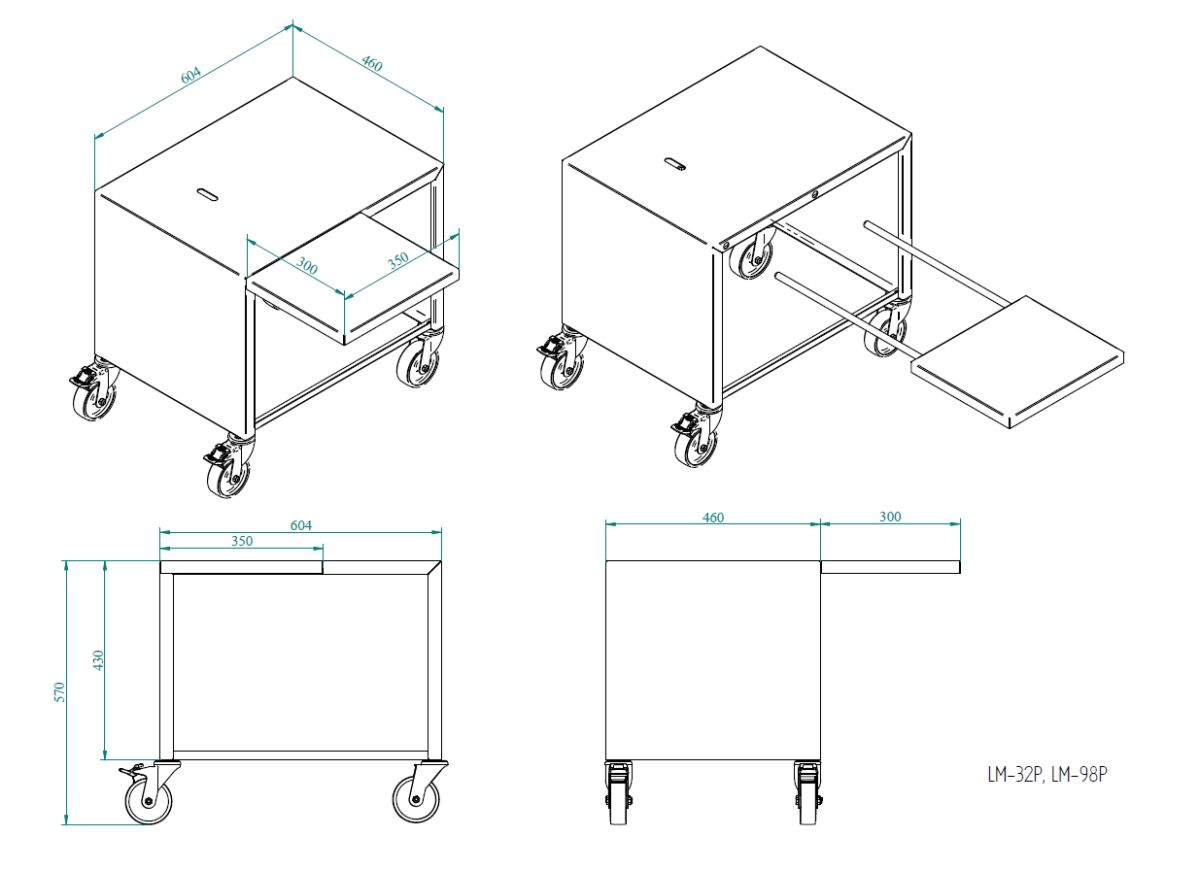 604
460
300
350
604
350
570
430
460
300
LM-32P, LM-98P